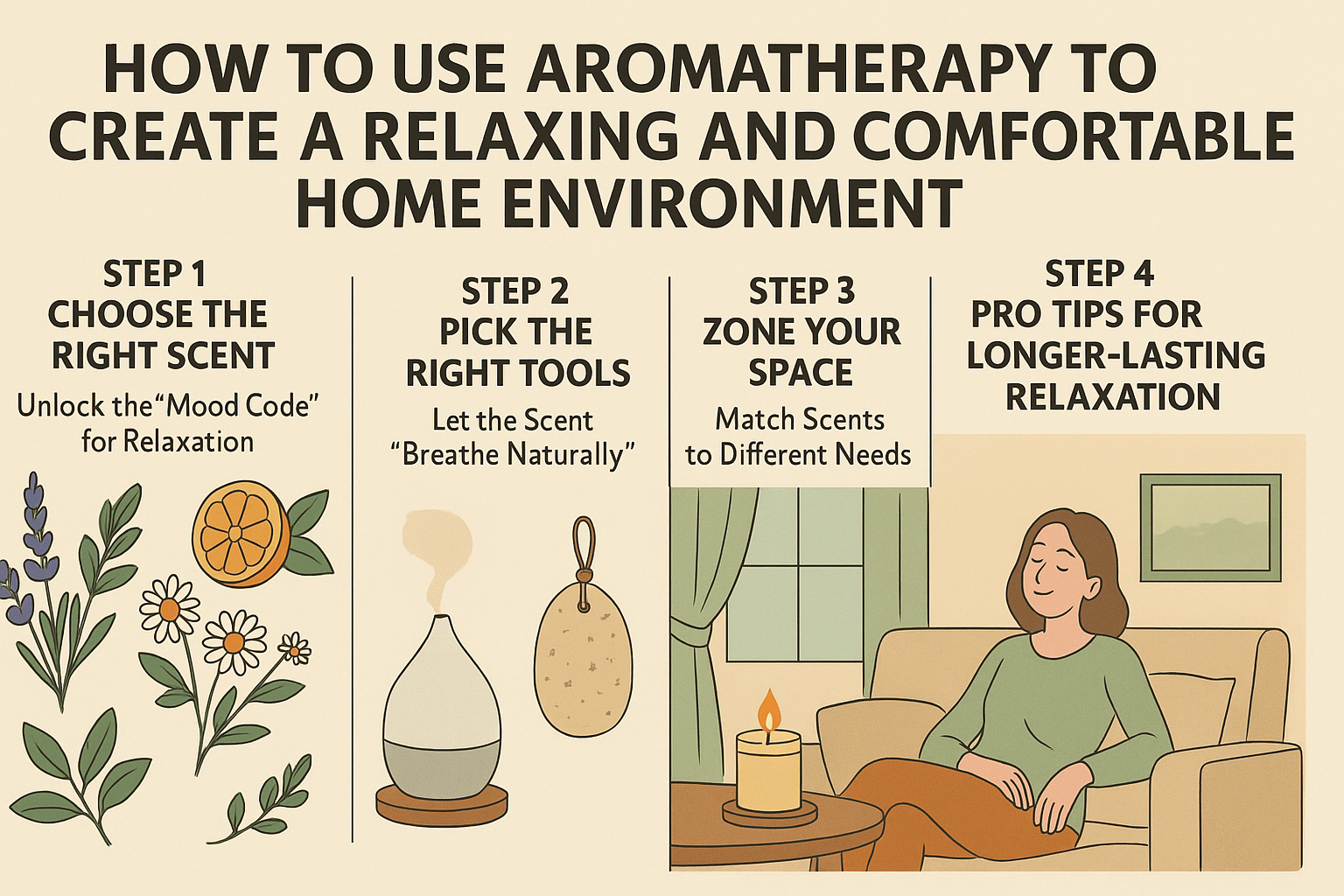 HOW TO USE AROMATHERAPY TO CREATE A RELAXING AND COMFORTABLE HOME ENVIRONMENT

STEP 1
CHOOSE THE RIGHT SCENT
Unlock the“Mood Code” for Relaxation

STEP 2
PICK THE RIGHT TOOLS
Let the Scent “Breathe Naturally”

STEP 3
ZONE YOUR SPACE
Match Scents to Different Needs

STEP 4
PRO TIPS FOR LONGER-LASTING RELAXATION